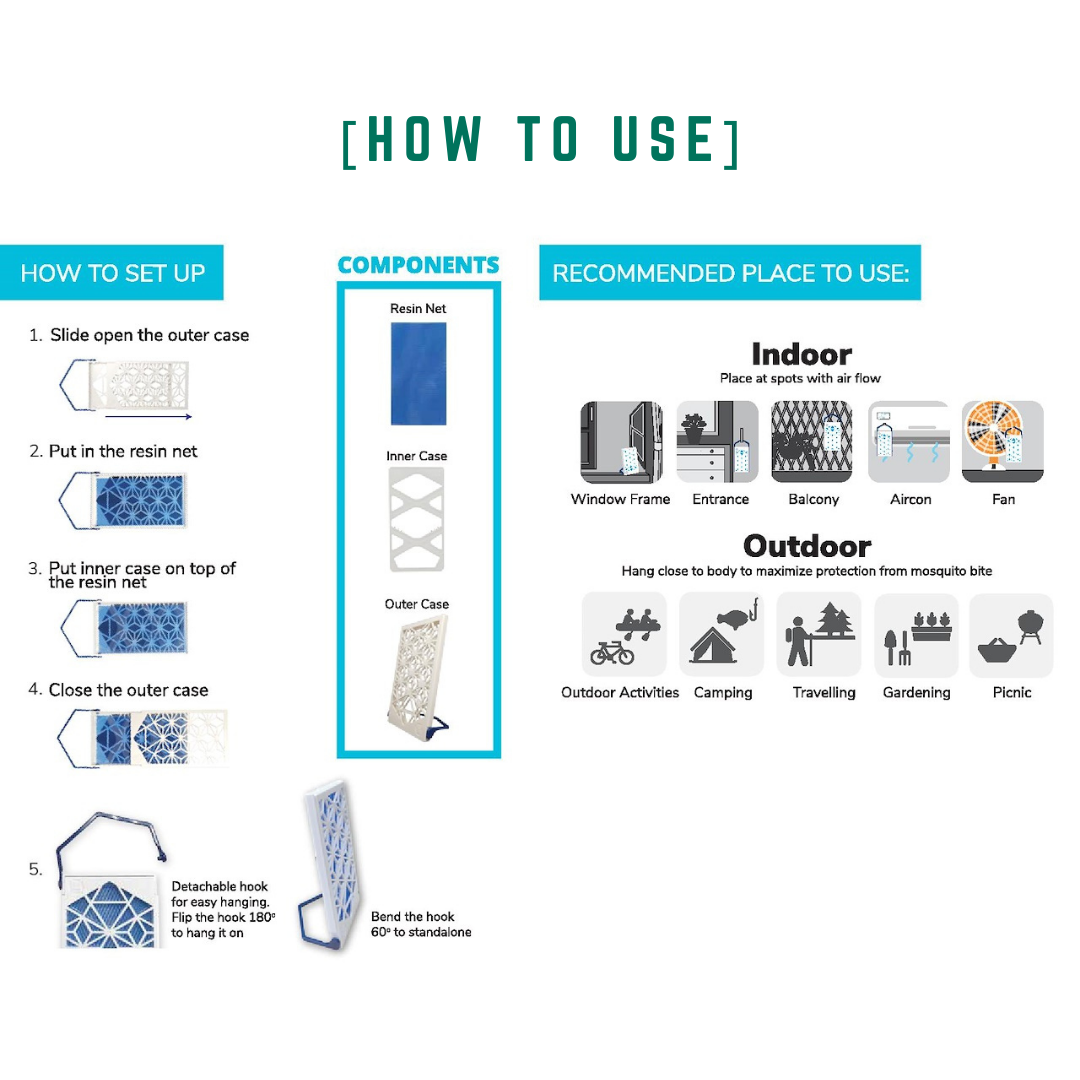 [HOW TO USE]

HOW TO SET UP

1. Slide open the outer case

2. Put in the resin net

3. Put inner case on top of the resin net

4. Close the outer case

5. Detachable hook for easy hanging. Flip the hook 180° to hang it on

Bend the hook 60° to standalone

COMPONENTS

Resin Net

Inner Case

Outer Case

RECOMMENDED PLACE TO USE:

Indoor
Place at spots with air flow

Window Frame
Entrance
Balcony
Aircon
Fan

Outdoor
Hang close to body to maximize protection from mosquito bite

Outdoor Activities
Camping
Travelling
Gardening
Picnic