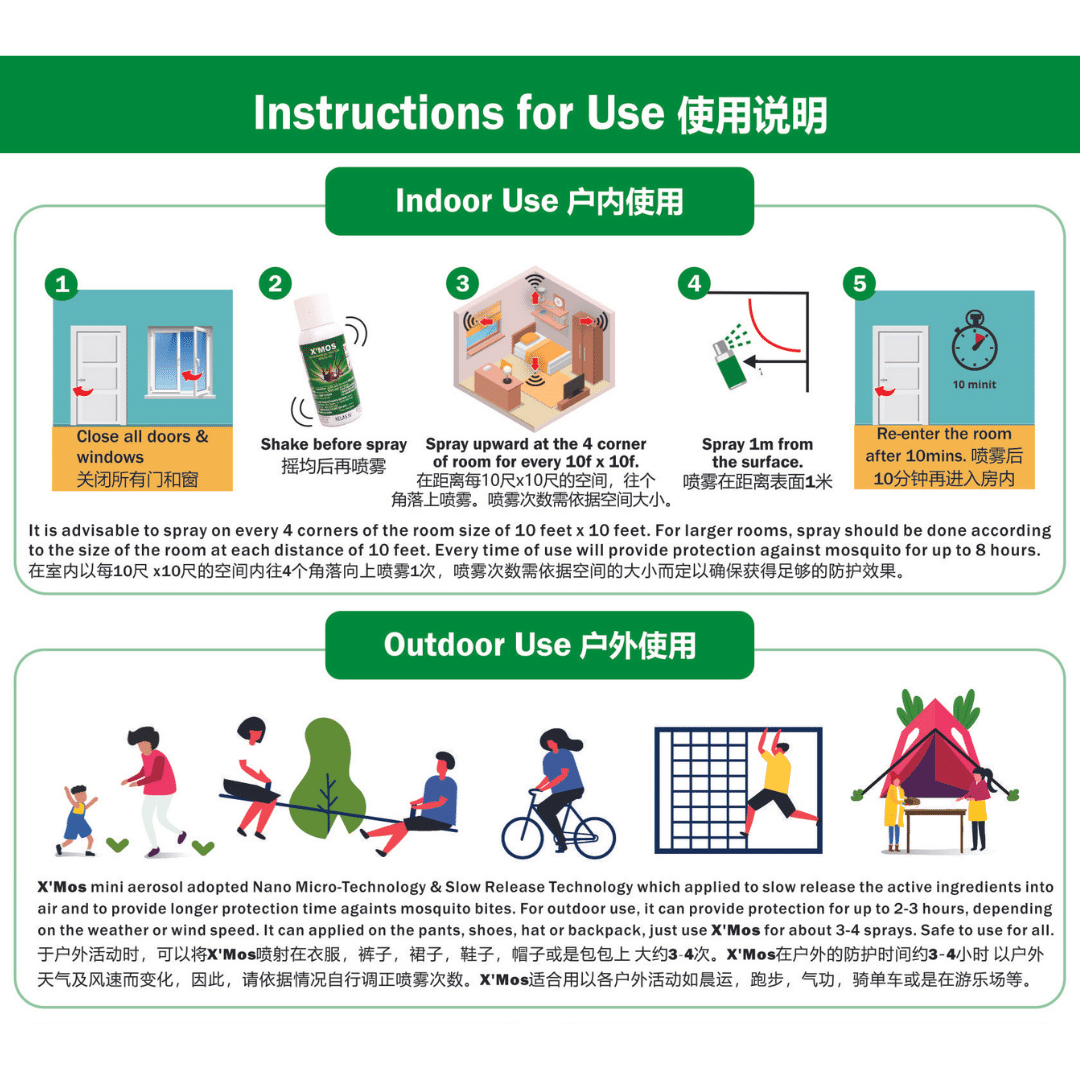 Instructions for Use 使用说明

Indoor Use 户内使用

1
Close all doors & windows
关闭所有门和窗

2
X'MOS
Shake before spray
摇均后再喷雾

3
Spray upward at the 4 corner of room for every 10f x 10f.
在距离每10尺x10尺的空间，往个角落上喷雾。喷雾次数需依据空间大小。

4
Spray 1m from the surface.
喷雾在距离表面1米

5
10 minit
Re-enter the room after 10mins. 喷雾后10分钟再进入房内

It is advisable to spray on every 4 corners of the room size of 10 feet x 10 feet. For larger rooms, spray should be done according to the size of the room at each distance of 10 feet. Every time of use will provide protection against mosquito for up to 8 hours.
在室内以每10尺 x10尺的空间内往4个角落向上喷雾1次，喷雾次数需依据空间的大小而定以确保获得足够的防护效果。

Outdoor Use 户外使用

X'Mos mini aerosol adopted Nano Micro-Technology & Slow Release Technology which applied to slow release the active ingredients into air and to provide longer protection time againts mosquito bites. For outdoor use, it can provide protection for up to 2-3 hours, depending on the weather or wind speed. It can applied on the pants, shoes, hat or backpack, just use X'Mos for about 3-4 sprays. Safe to use for all.
于户外活动时，可以将X'Mos喷射在衣服，裤子，裙子，鞋子，帽子或是包包上 大约3-4次。X'Mos在户外的防护时间约3-4小时 以户外天气及风速而变化，因此，请依据情况自行调正喷雾次数。X'Mos适合用以各户外活动如晨运，跑步，气功，骑单车或是在游乐场等。