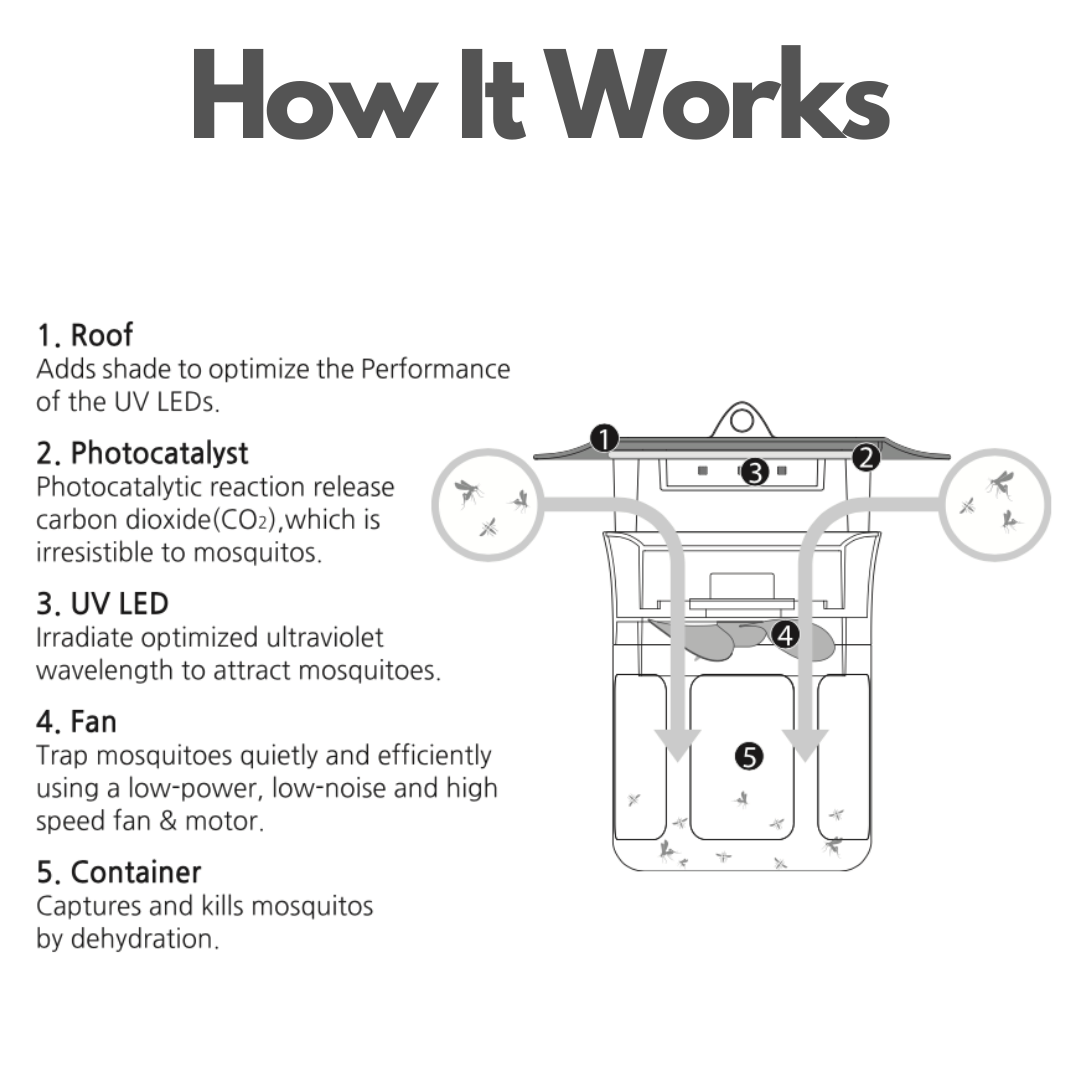 How It Works

1. Roof
Adds shade to optimize the Performance of the UV LEDs.

2. Photocatalyst
Photocatalytic reaction release carbon dioxide($CO_2$),which is irresistible to mosquitos.

3. UV LED
Irradiate optimized ultraviolet wavelength to attract mosquitoes.

4. Fan
Trap mosquitoes quietly and efficiently using a low-power, low-noise and high speed fan & motor.

5. Container
Captures and kills mosquitos by dehydration.

1
2
3
4
5